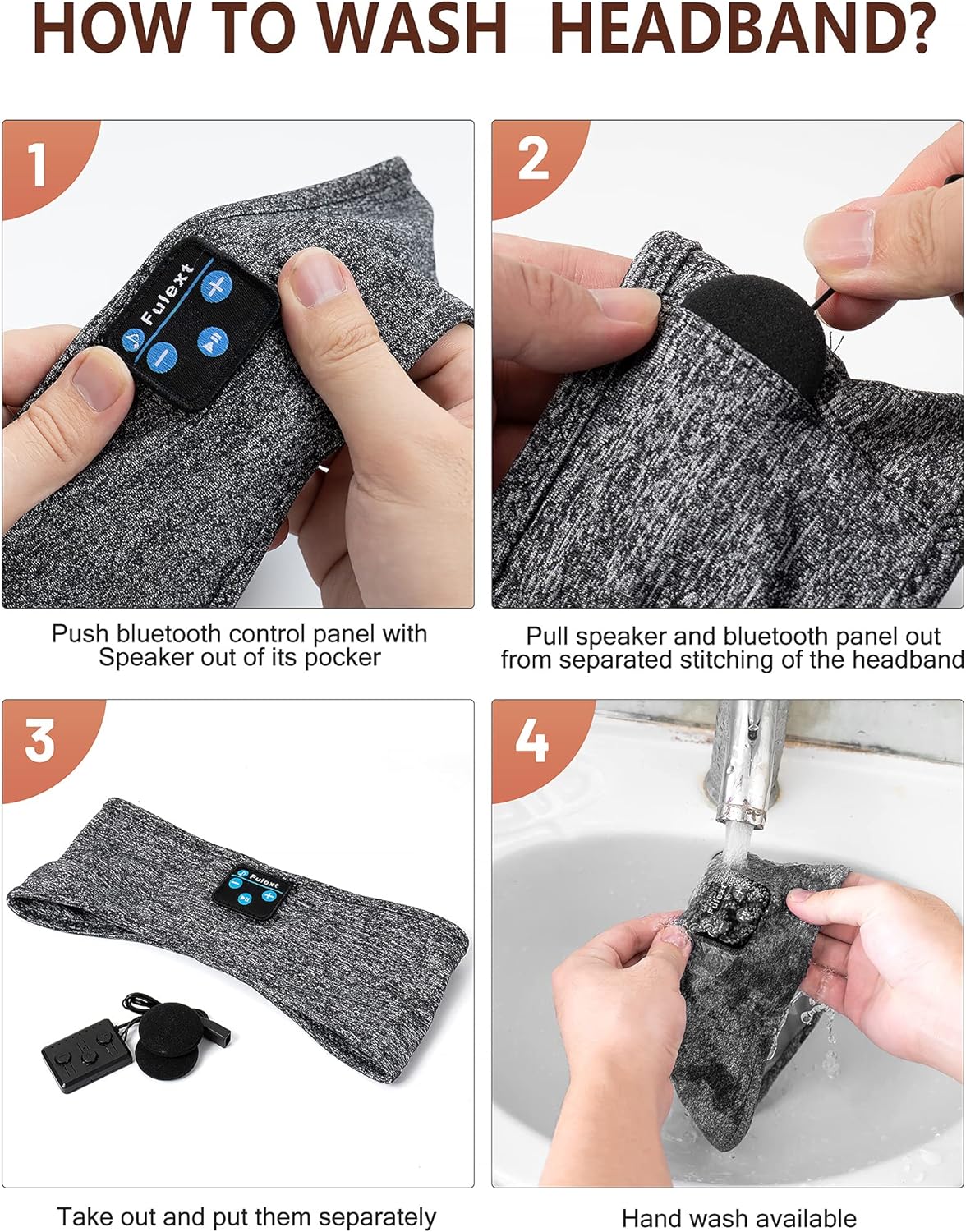 HOW TO WASH HEADBAND?

1

Fulext

Push bluetooth control panel with Speaker out of its pocker

2

Pull speaker and bluetooth panel out from separated stitching of the headband

3

Fulext

Take out and put them separately

4

Fulext

Hand wash available